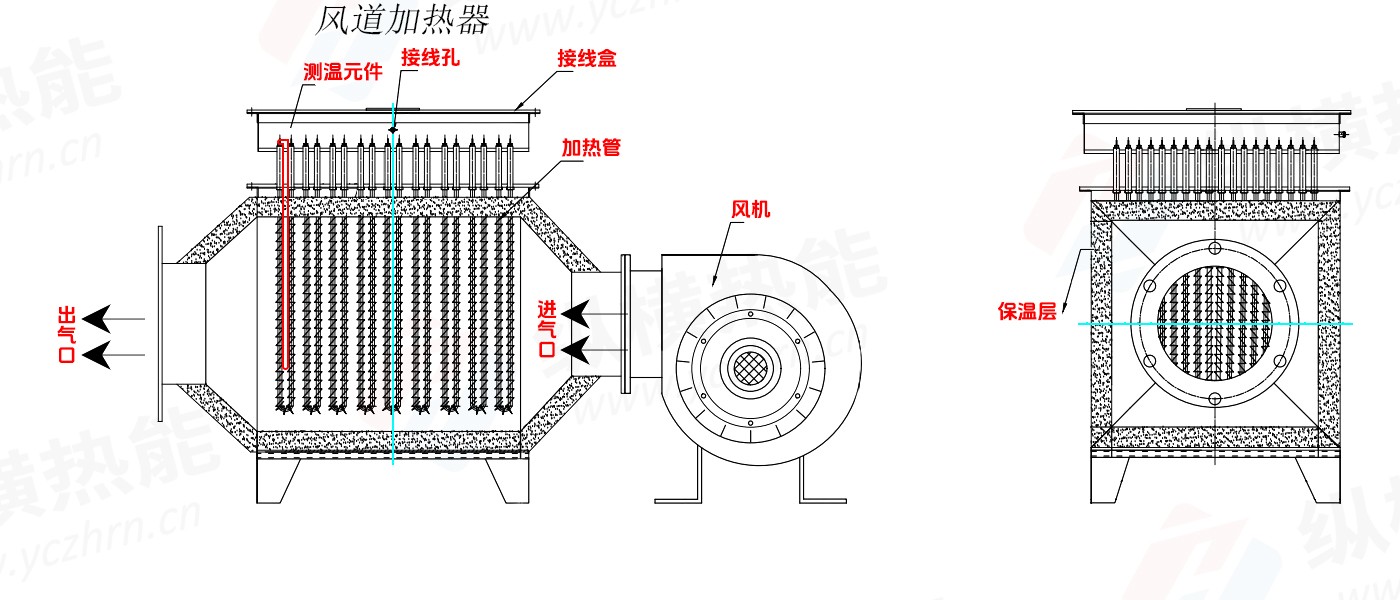 风道加热器

测温元件

接线孔

接线盒

加热管

风机

出气口

进气口

保温层

纵横热能
www.yczhrn.cn